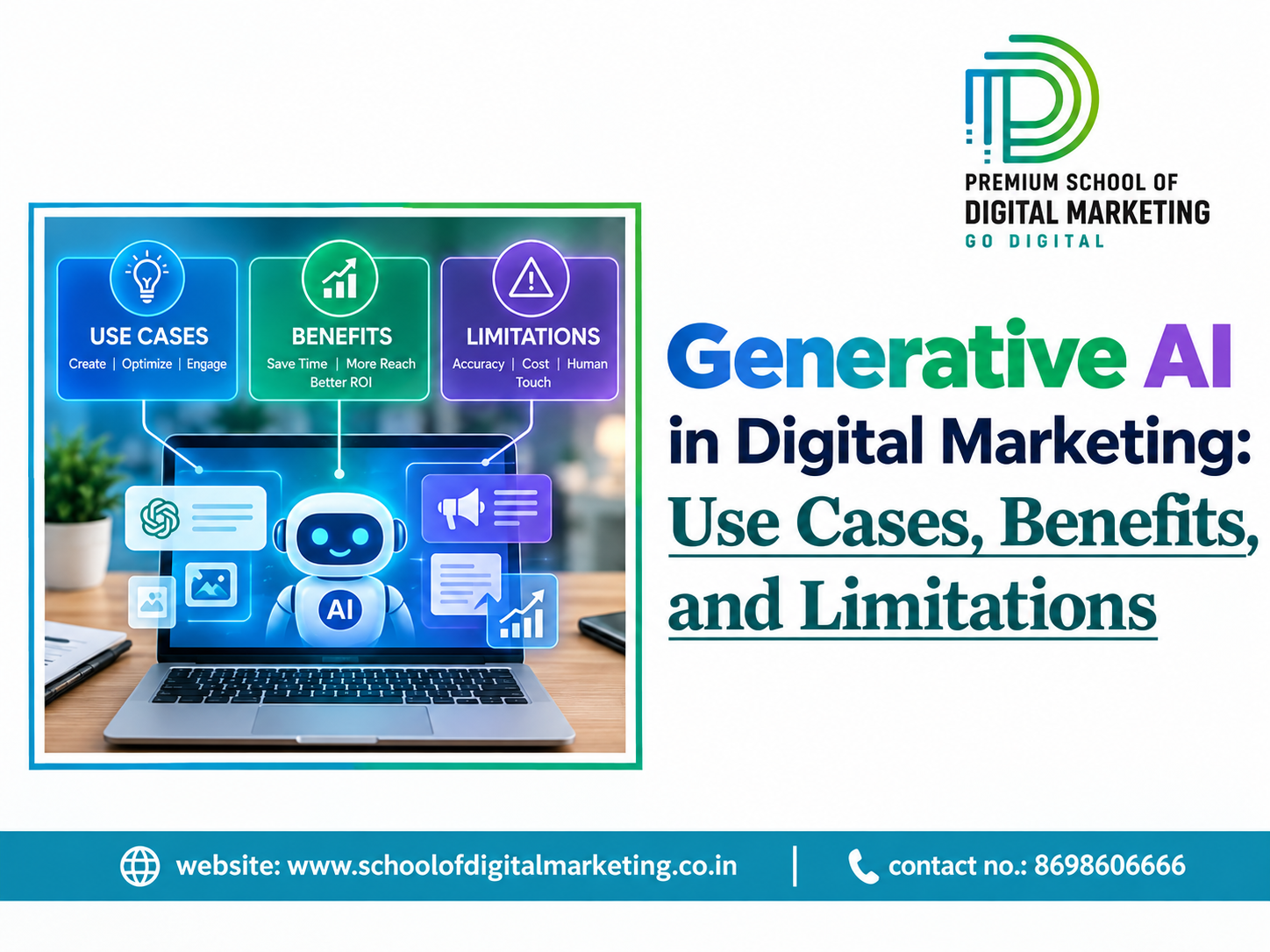 PREMIUM SCHOOL OF
DIGITAL MARKETING
GO DIGITAL

USE CASES
Create | Optimize | Engage

BENEFITS
Save Time | More Reach
Better ROI

LIMITATIONS
Accuracy | Cost | Human Touch

AI

Generative AI
in Digital Marketing:
Use Cases, Benefits,
and Limitations

website: www.schoolofdigitalmarketing.co.in | contact no.: 8698606666